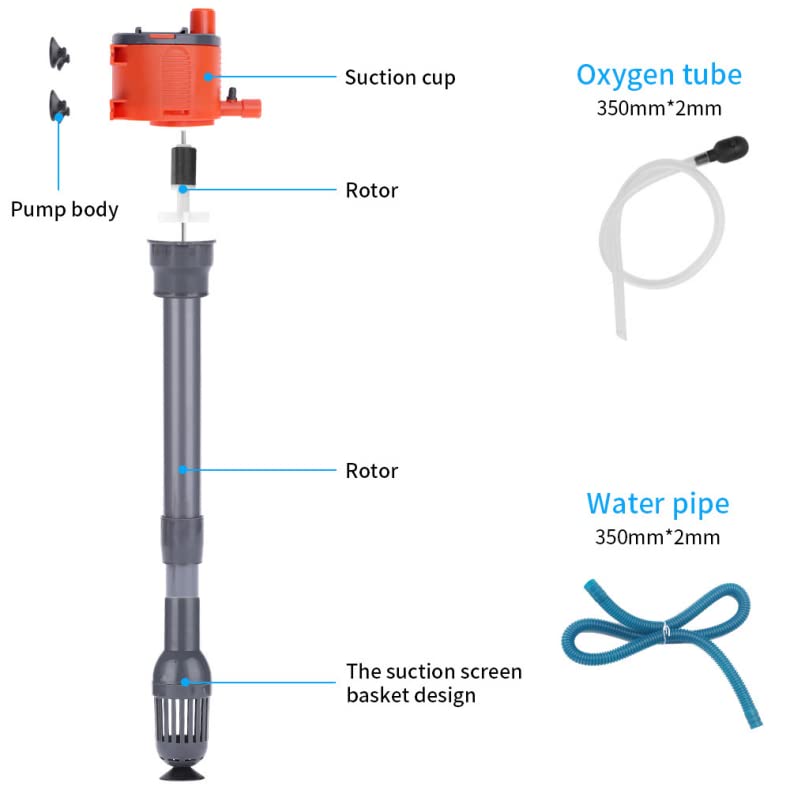 Suction cup

Pump body

Rotor

Rotor

The suction screen basket design

Oxygen tube
350mm*2mm

Water pipe
350mm*2mm