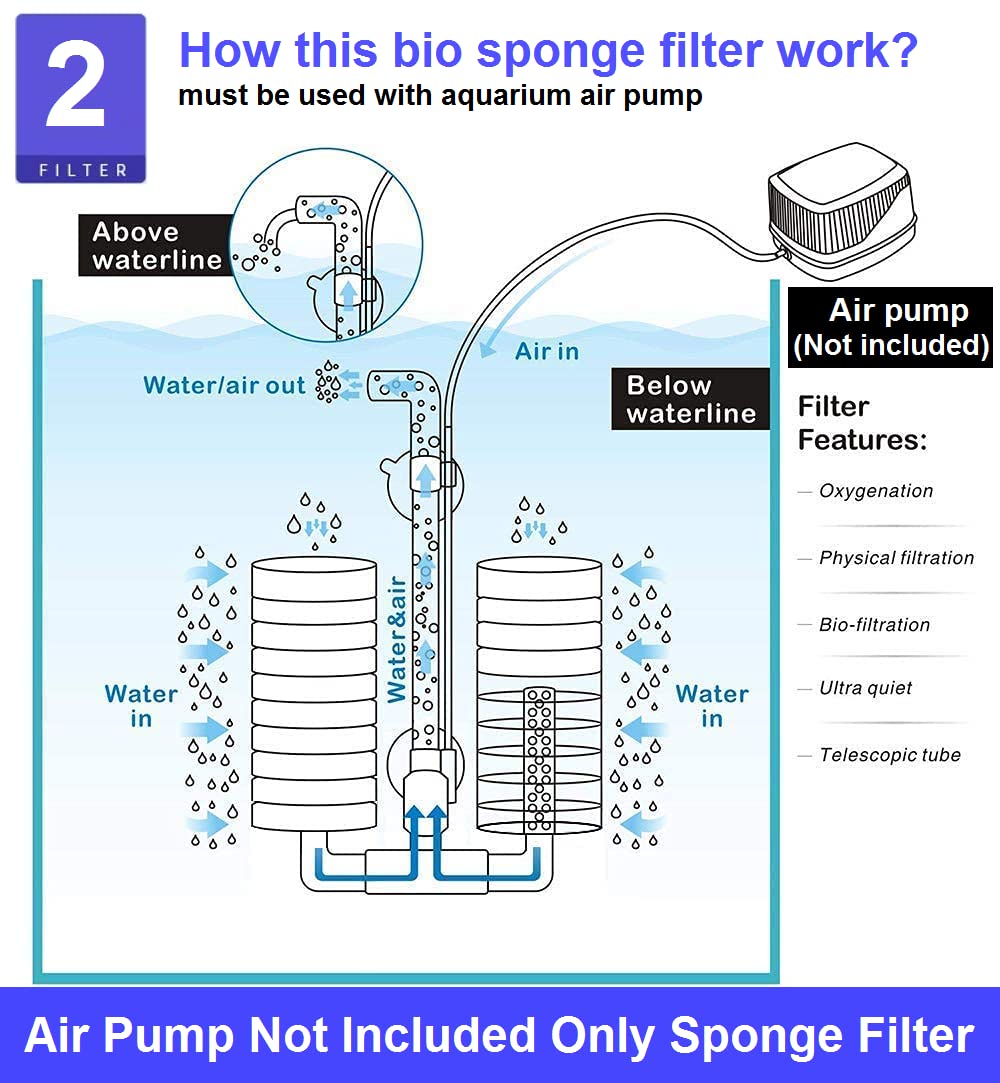 2
FILTER

How this bio sponge filter work?
must be used with aquarium air pump

Above waterline

Air pump (Not included)

Air in

Water/air out

Below waterline

Filter Features:
— Oxygenation
— Physical filtration
— Bio-filtration
— Ultra quiet
— Telescopic tube

Water in

Water&air

Water in

Air Pump Not Included Only Sponge Filter