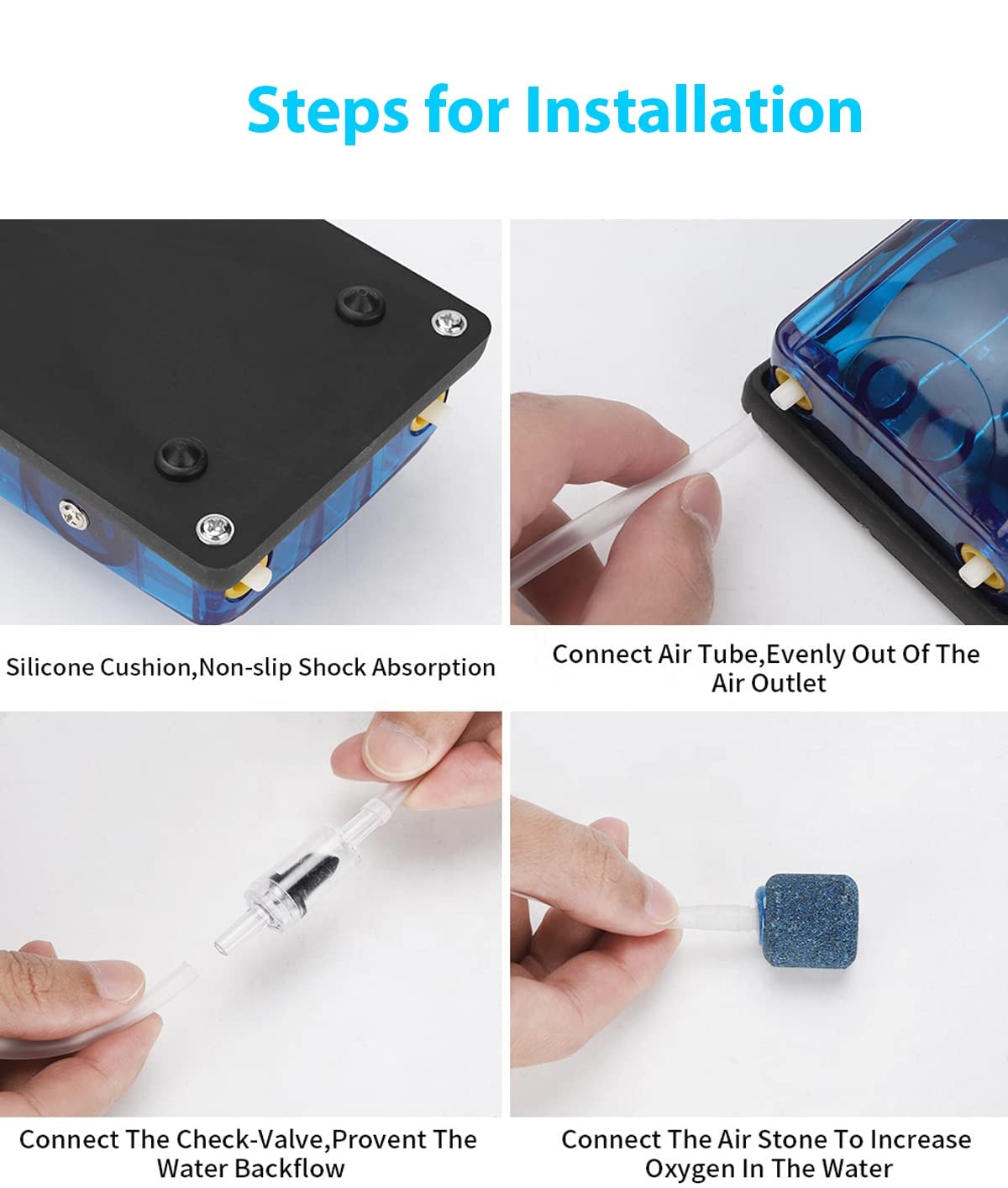 Steps for Installation

Silicone Cushion,Non-slip Shock Absorption

Connect Air Tube,Evenly Out Of The Air Outlet

Connect The Check-Valve,Provent The Water Backflow

Connect The Air Stone To Increase Oxygen In The Water