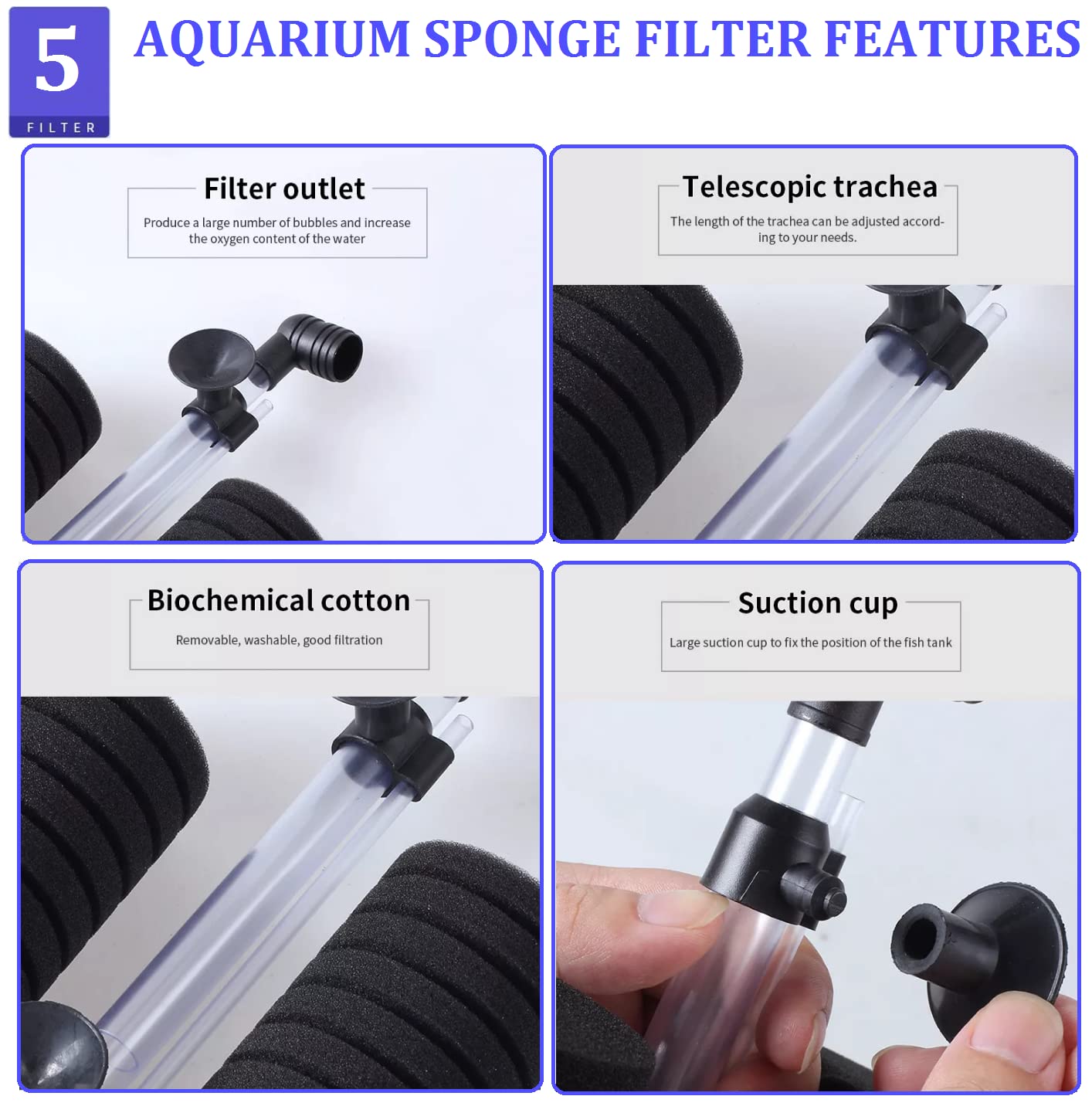 5
FILTER

AQUARIUM SPONGE FILTER FEATURES

Filter outlet
Produce a large number of bubbles and increase the oxygen content of the water

Telescopic trachea
The length of the trachea can be adjusted according to your needs.

Biochemical cotton
Removable, washable, good filtration

Suction cup
Large suction cup to fix the position of the fish tank