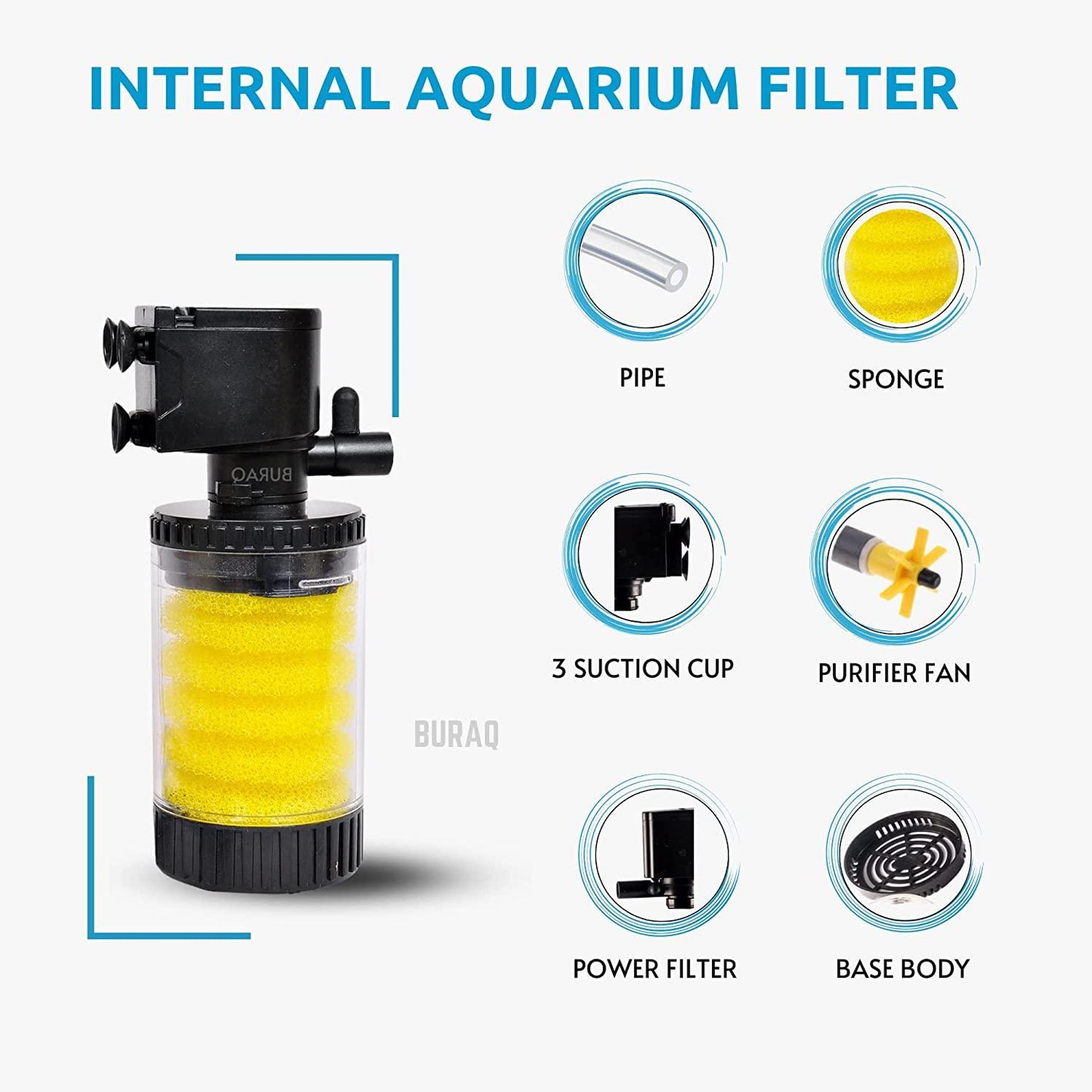 INTERNAL AQUARIUM FILTER

BURAQ

BURAQ

PIPE

SPONGE

3 SUCTION CUP

PURIFIER FAN

POWER FILTER

BASE BODY