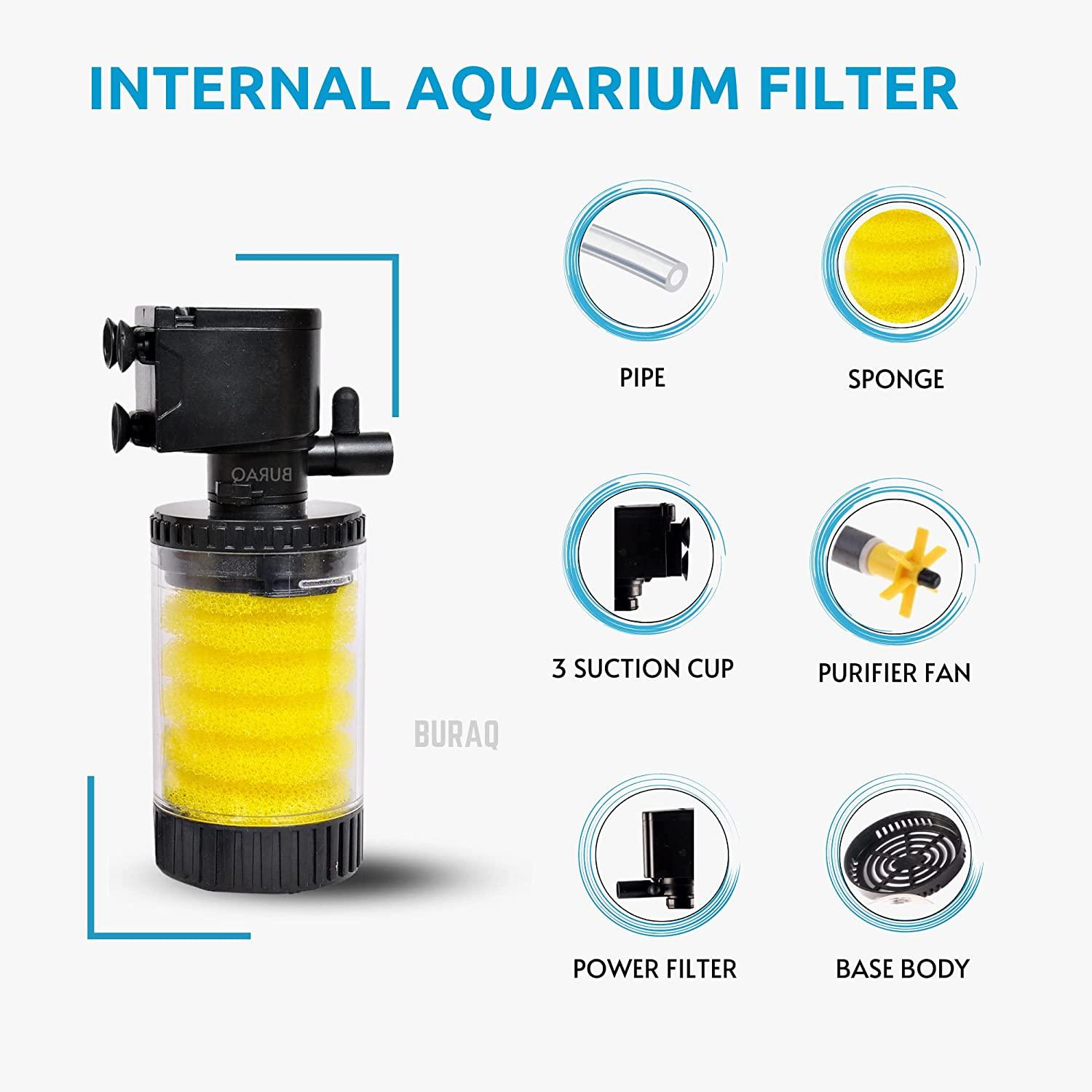 INTERNAL AQUARIUM FILTER

BURAQ

BURAQ

PIPE

SPONGE

3 SUCTION CUP

PURIFIER FAN

POWER FILTER

BASE BODY