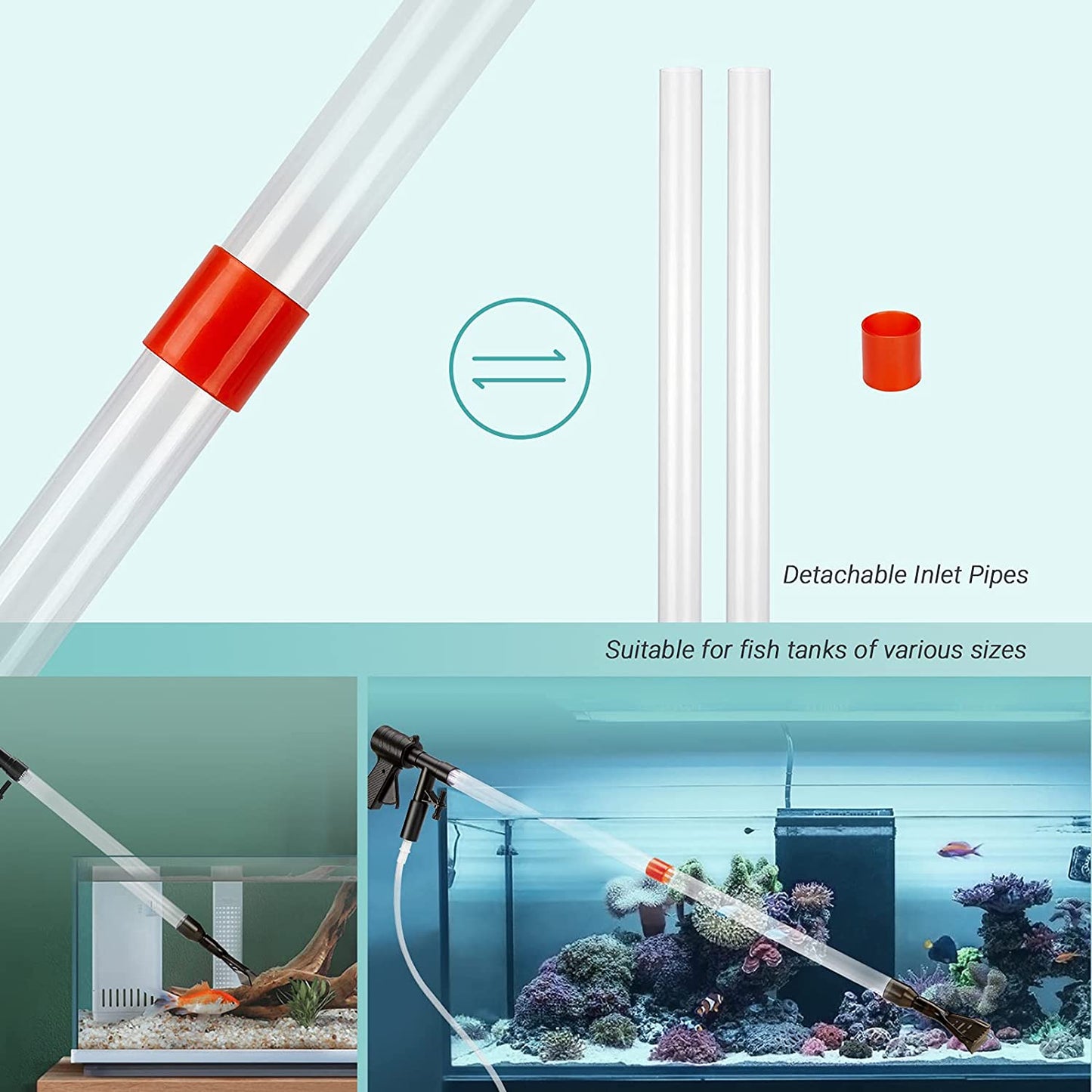 Detachable Inlet Pipes

Suitable for fish tanks of various sizes